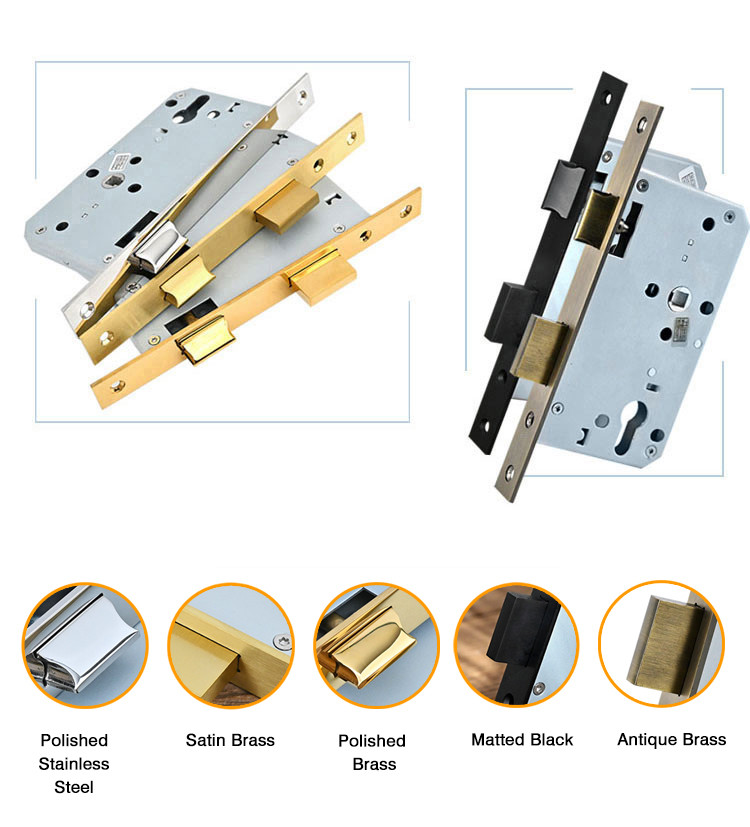 Polished Stainless Steel

Satin Brass

Polished Brass

Matted Black

Antique Brass