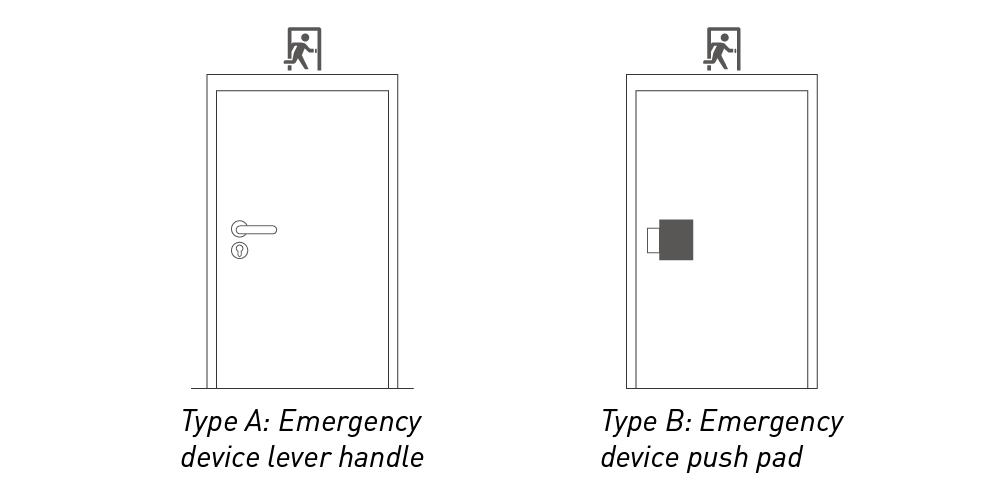 Type A: Emergency device lever handle

Type B: Emergency device push pad