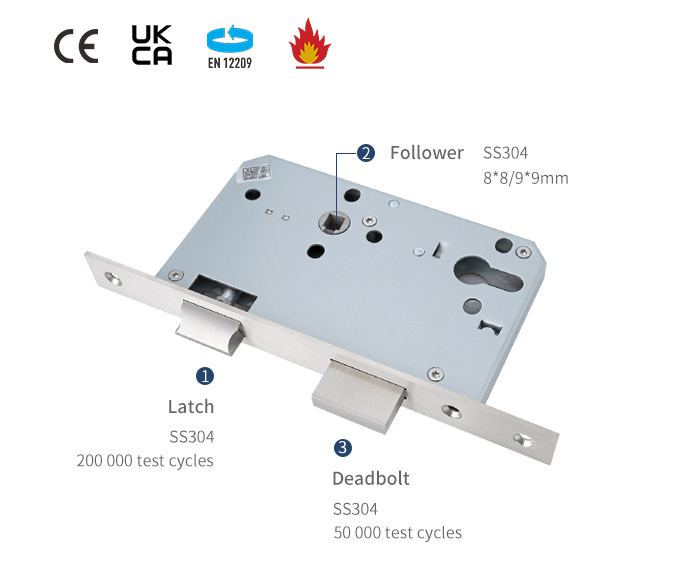 CE UK CA EN 12209

2 Follower SS304
8*8/9*9mm

1
Latch
SS304
200 000 test cycles

3
Deadbolt
SS304
50 000 test cycles